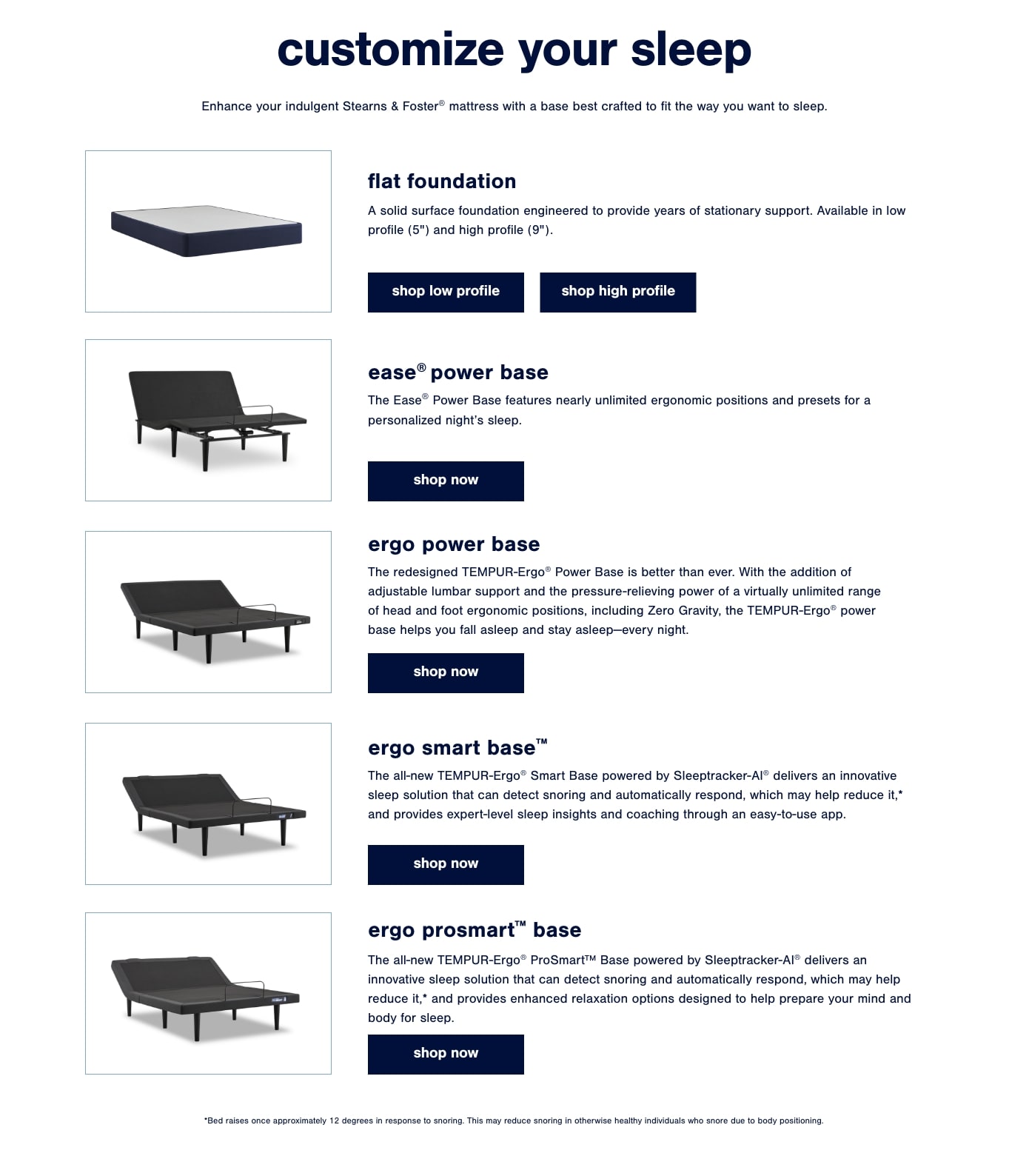 customize your sleep

Enhance your indulgent Stearns & Foster® mattress with a base best crafted to fit the way you want to sleep.

flat foundation

A solid surface foundation engineered to provide years of stationary support. Available in low profile (5") and high profile (9").

shop low profile

shop high profile

ease® power base

The Ease® Power Base features nearly unlimited ergonomic positions and presets for a personalized night's sleep.

shop now

ergo power base

The redesigned TEMPUR-Ergo® Power Base is better than ever. With the addition of adjustable lumbar support and the pressure-relieving power of a virtually unlimited range of head and foot ergonomic positions, including Zero Gravity, the TEMPUR-Ergo® power base helps you fall asleep and stay asleep—every night.

shop now

ergo smart base™

The all-new TEMPUR-Ergo® Smart Base powered by Sleeptracker-AI® delivers an innovative sleep solution that can detect snoring and automatically respond, which may help reduce it,* and provides expert-level sleep insights and coaching through an easy-to-use app.

shop now

ergo prosmart™ base

The all-new TEMPUR-Ergo® ProSmart™ Base powered by Sleeptracker-AI® delivers an innovative sleep solution that can detect snoring and automatically respond, which may help reduce it,* and provides enhanced relaxation options designed to help prepare your mind and body for sleep.

shop now

*Bed raises once approximately 12 degrees in response to snoring. This may reduce snoring in otherwise healthy individuals who snore due to body positioning.